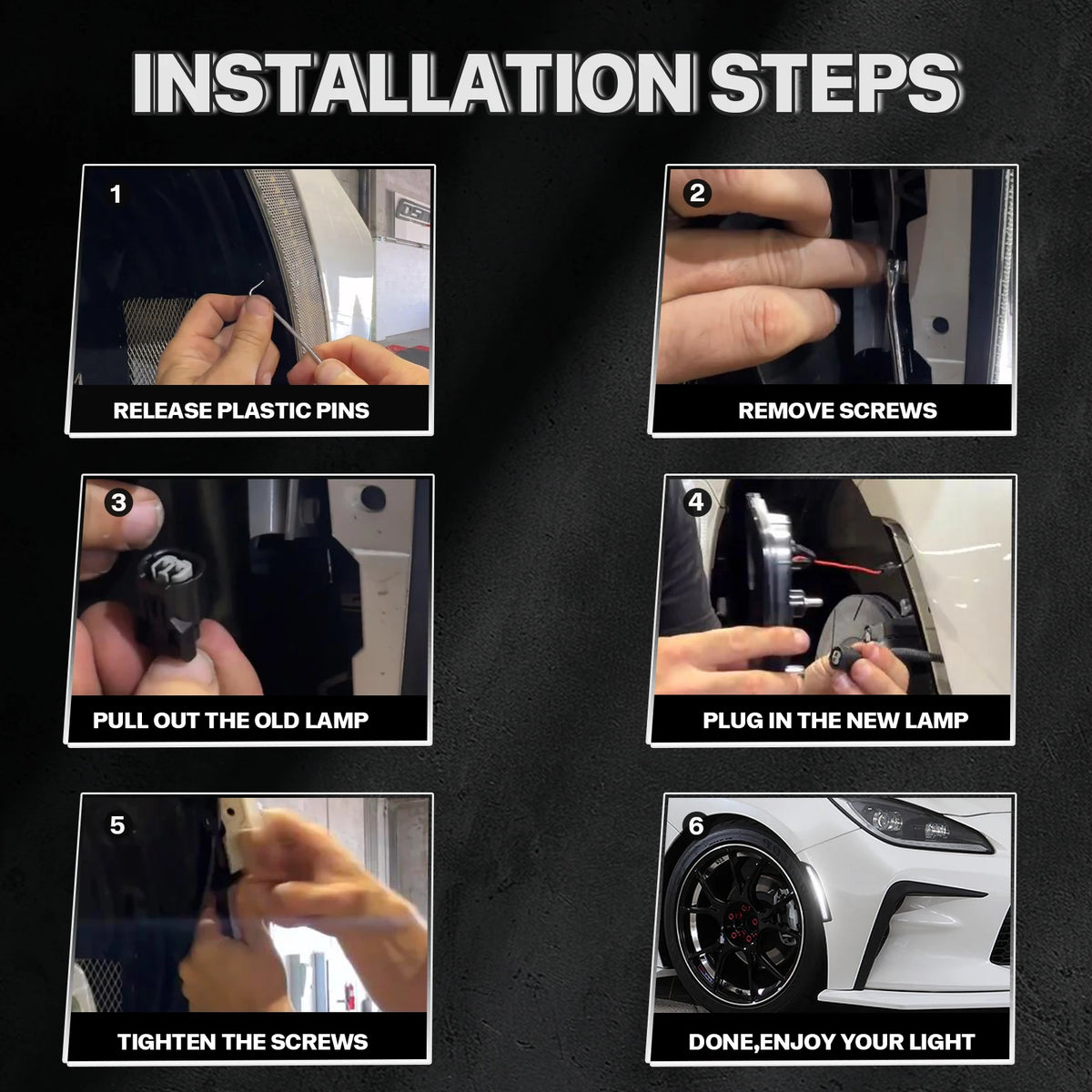 INSTALLATION STEPS

1
RELEASE PLASTIC PINS

2
REMOVE SCREWS

3
PULL OUT THE OLD LAMP

4
PLUG IN THE NEW LAMP

5
TIGHTEN THE SCREWS

6
DONE,ENJOY YOUR LIGHT